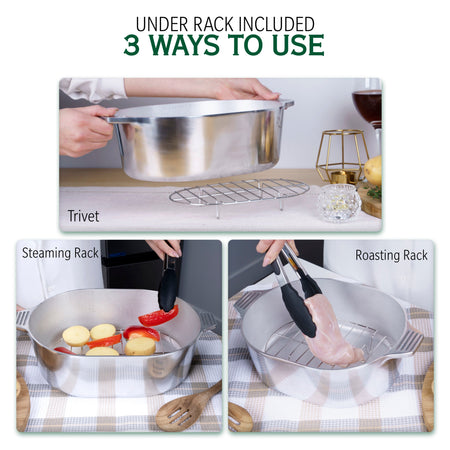 UNDER RACK INCLUDED
3 WAYS TO USE

Trivet

Steaming Rack

Roasting Rack