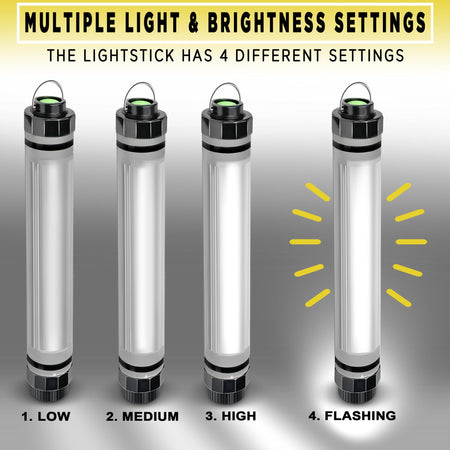 MULTIPLE LIGHT & BRIGHTNESS SETTINGS

THE LIGHTSTICK HAS 4 DIFFERENT SETTINGS

1. LOW

2. MEDIUM

3. HIGH

4. FLASHING