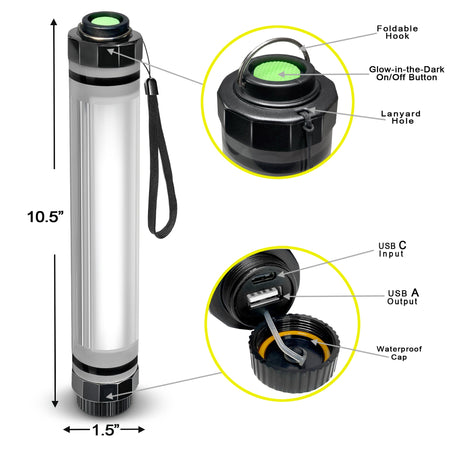 10.5”

1.5”

Foldable Hook

Glow-in-the-Dark On/Off Button

Lanyard Hole

USB C Input

USB A Output

Waterproof Cap